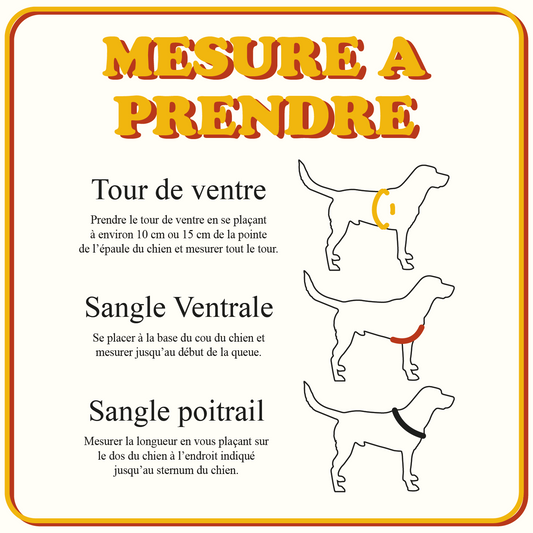 MESURE A PRENDRE

Tour de ventre

Prendre le tour de ventre en se plaçant à environ 10 cm ou 15 cm de la pointe de l'épaule du chien et mesurer tout le tour.

Sangle Ventrale

Se placer à la base du cou du chien et mesurer jusqu'au début de la queue.

Sangle poitrail

Mesurer la longueur en vous plaçant sur le dos du chien à l'endroit indiqué jusqu'au sternum du chien.